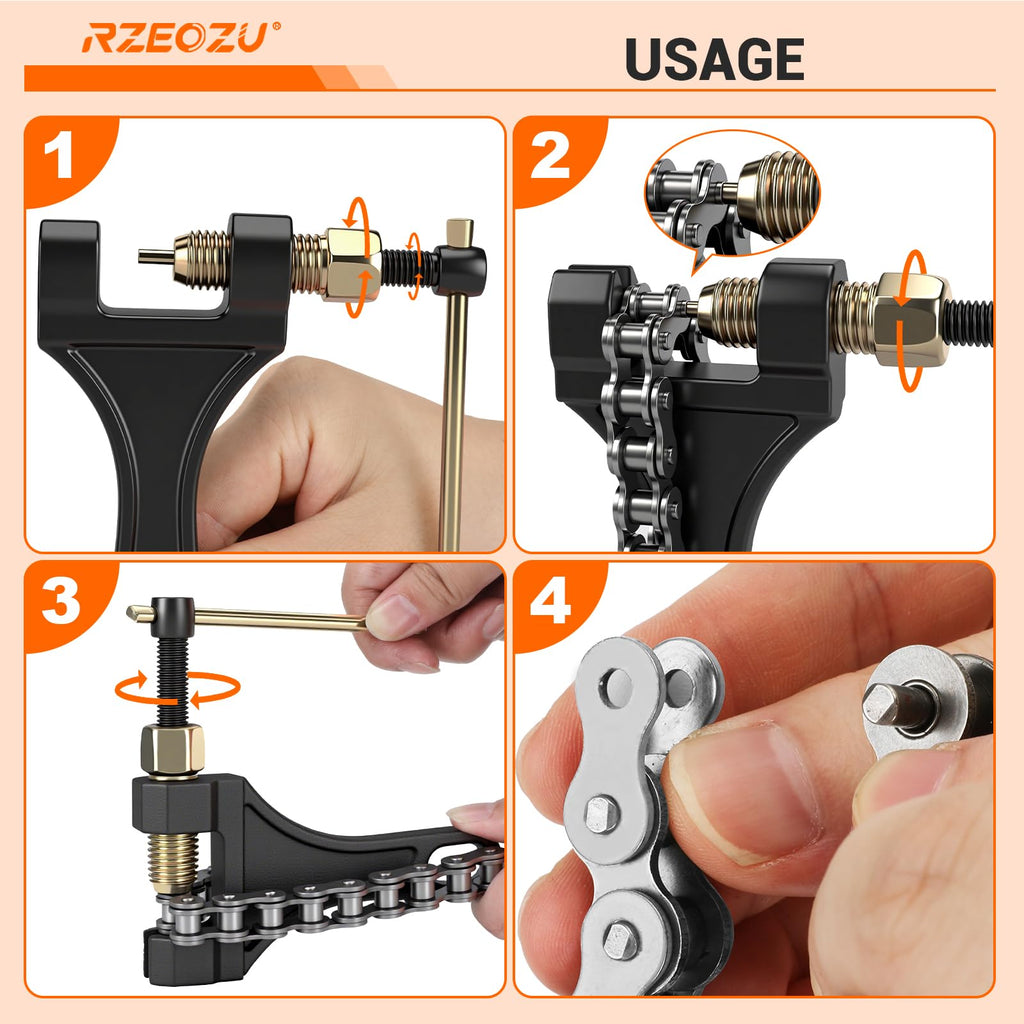 RZEOZU®

USAGE

1

2

3

4