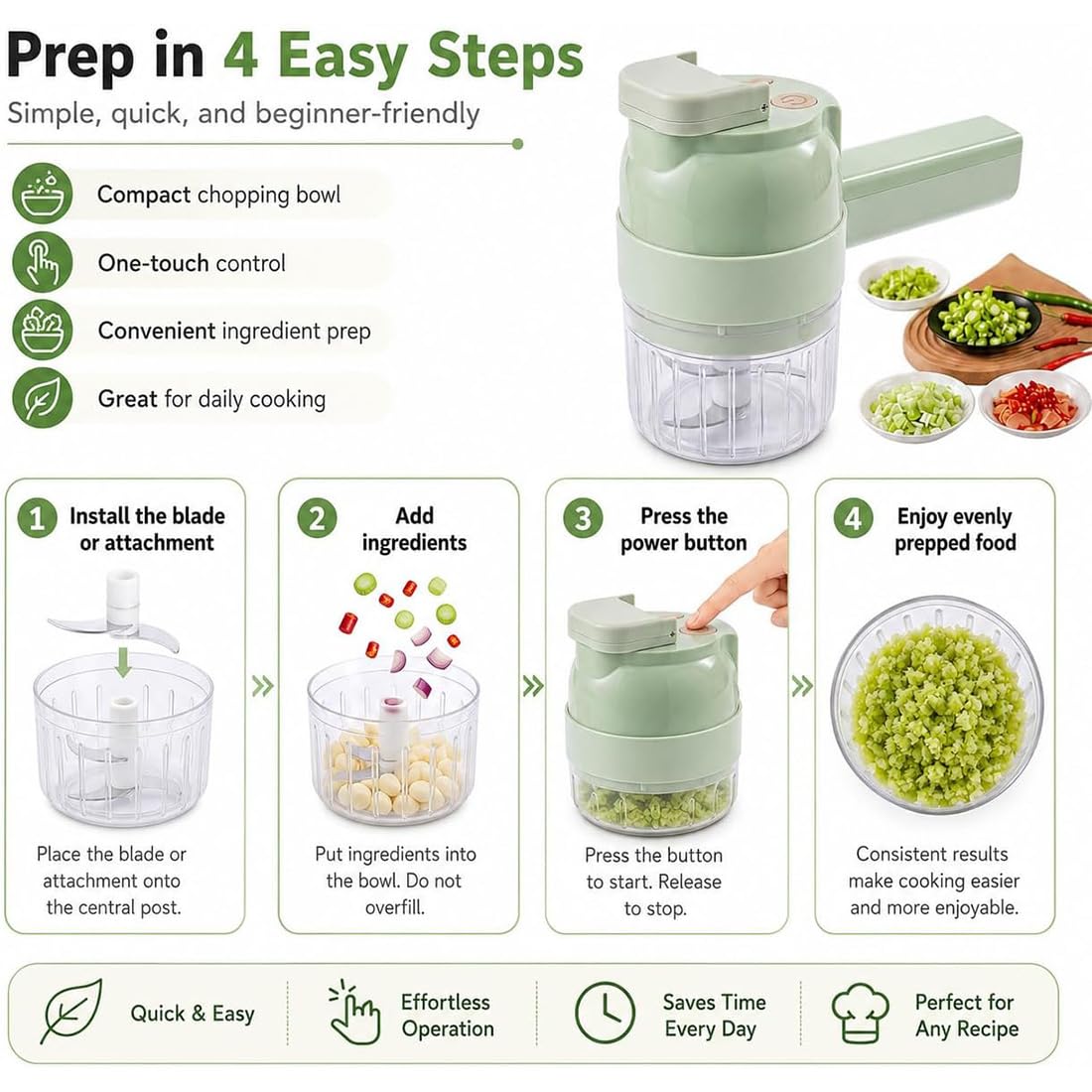 Prep in 4 Easy Steps
Simple, quick, and beginner-friendly

Compact chopping bowl

One-touch control

Convenient ingredient prep

Great for daily cooking

1 Install the blade or attachment

Place the blade or attachment onto the central post.

2 Add ingredients

Put ingredients into the bowl. Do not overfill.

3 Press the power button

Press the button to start. Release to stop.

4 Enjoy evenly prepped food

Consistent results make cooking easier and more enjoyable.

Quick & Easy

Effortless Operation

Saves Time Every Day

Perfect for Any Recipe