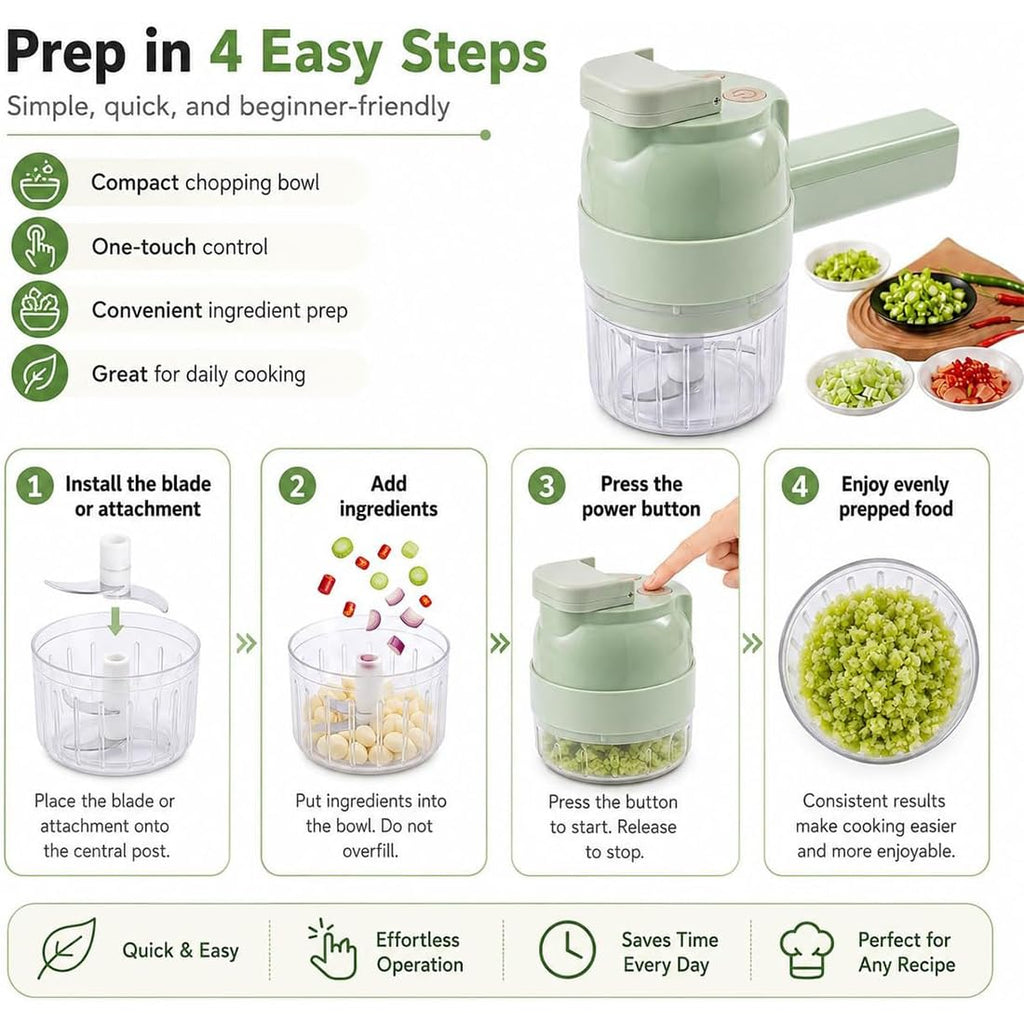 Prep in 4 Easy Steps
Simple, quick, and beginner-friendly

Compact chopping bowl

One-touch control

Convenient ingredient prep

Great for daily cooking

1 Install the blade or attachment

Place the blade or attachment onto the central post.

2 Add ingredients

Put ingredients into the bowl. Do not overfill.

3 Press the power button

Press the button to start. Release to stop.

4 Enjoy evenly prepped food

Consistent results make cooking easier and more enjoyable.

Quick & Easy

Effortless Operation

Saves Time Every Day

Perfect for Any Recipe